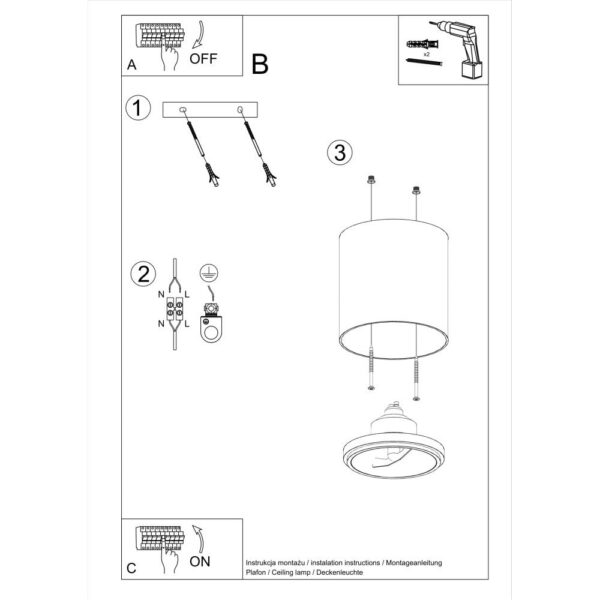 A
OFF

B

x2

1

3

2

N L
N L

C
ON

Instrukcja montażu / instalation instructions / Montageanleitung
Plafon / Ceiling lamp / Deckenleuchte